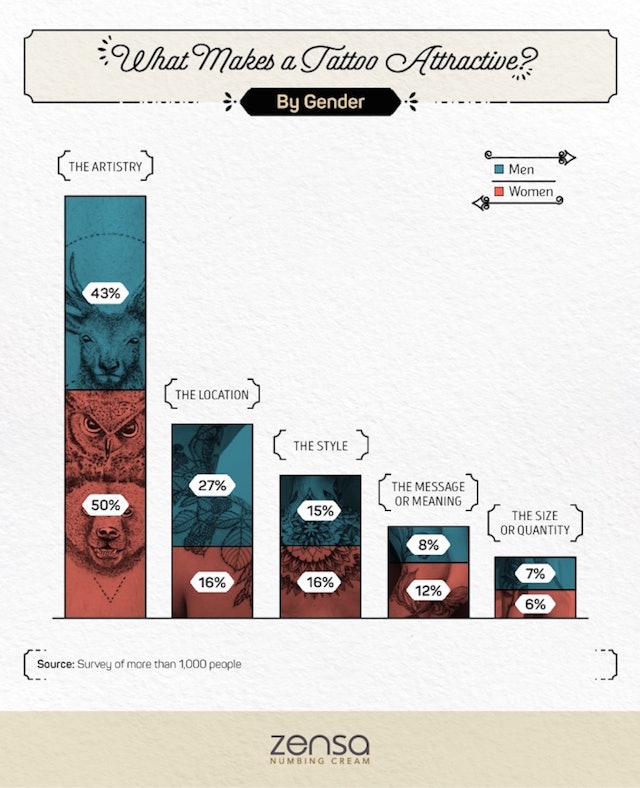 What Makes a Tattoo Attractive?

By Gender

Men

Women

THE ARTISTRY

43%

50%

THE LOCATION

27%

16%

THE STYLE

15%

16%

THE MESSAGE OR MEANING

8%

12%

THE SIZE OR QUANTITY

7%

6%

Source: Survey of more than 1,000 people

zensa
NUMBING CREAM