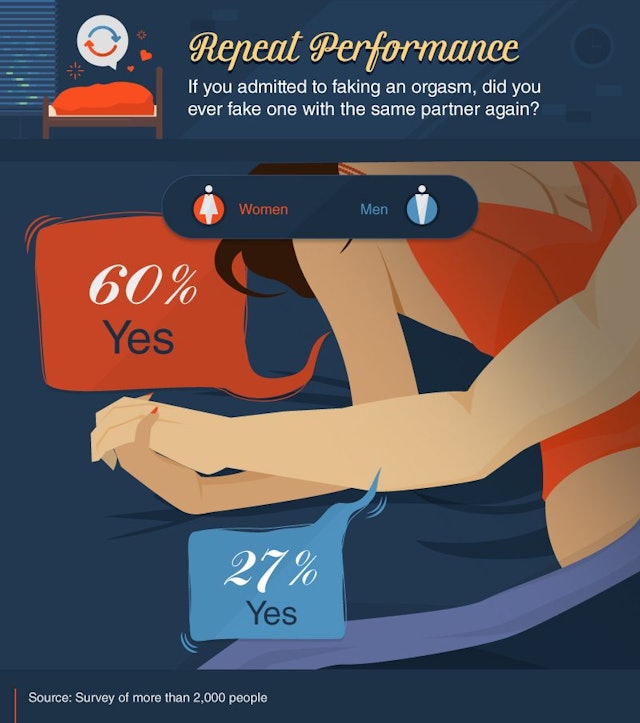 Repeat Performance

If you admitted to faking an orgasm, did you ever fake one with the same partner again?

Women Men

60%
Yes

27%
Yes

Source: Survey of more than 2,000 people