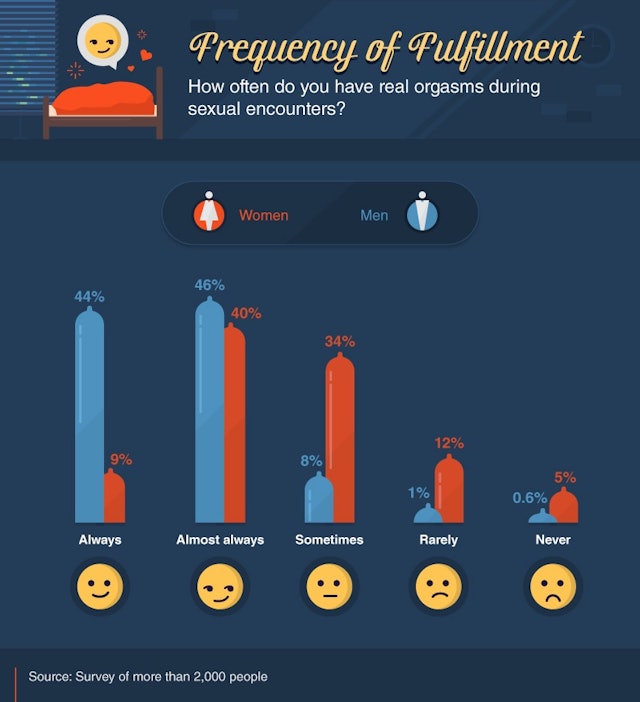 Frequency of Fulfillment
How often do you have real orgasms during sexual encounters?

Women Men

44%
9%
Always

46%
40%
Almost always

8%
34%
Sometimes

1%
12%
Rarely

0.6%
5%
Never

Source: Survey of more than 2,000 people